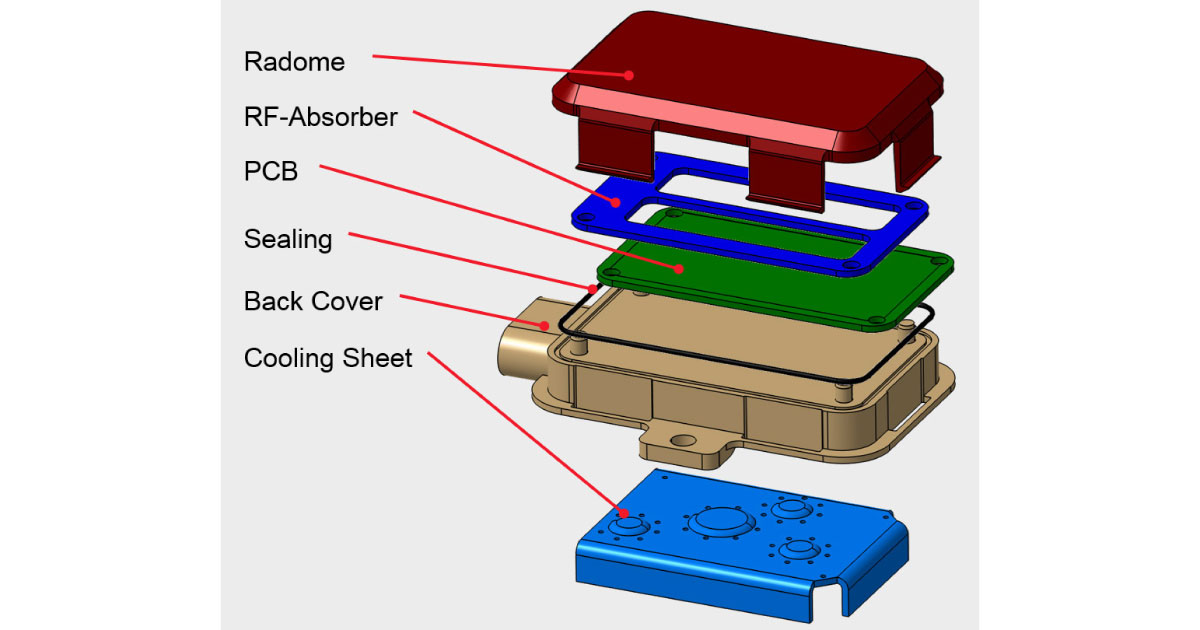 Radome
RF-Absorber
PCB
Sealing
Back Cover
Cooling Sheet